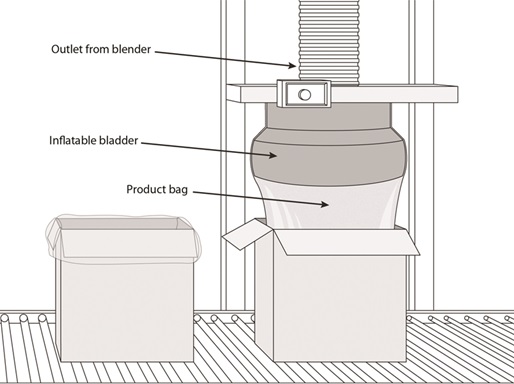 Outlet from blender

Inflatable bladder

Product bag